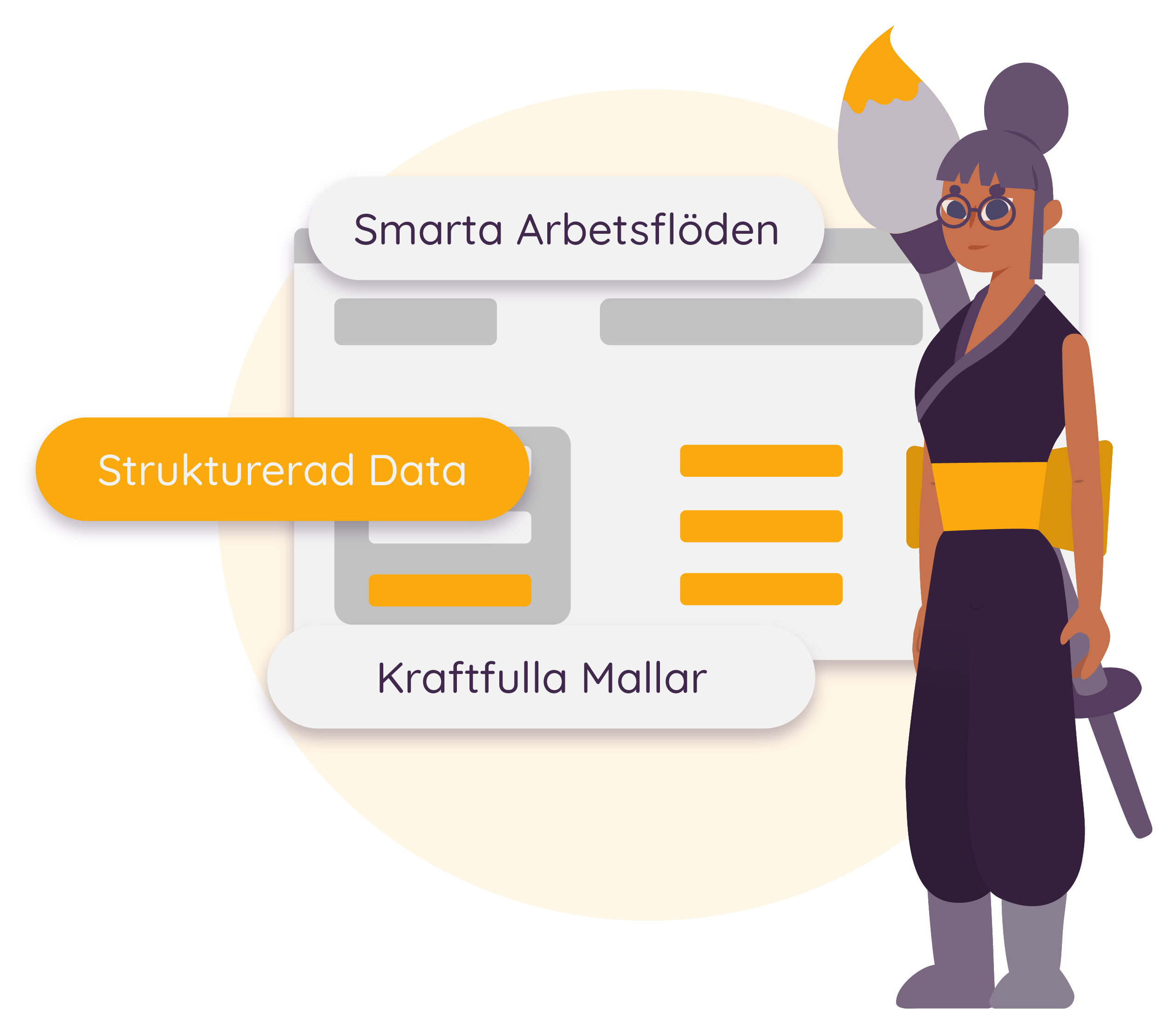 Smarta Arbetsflöden

Strukturerad Data

Kraftfulla Mallar