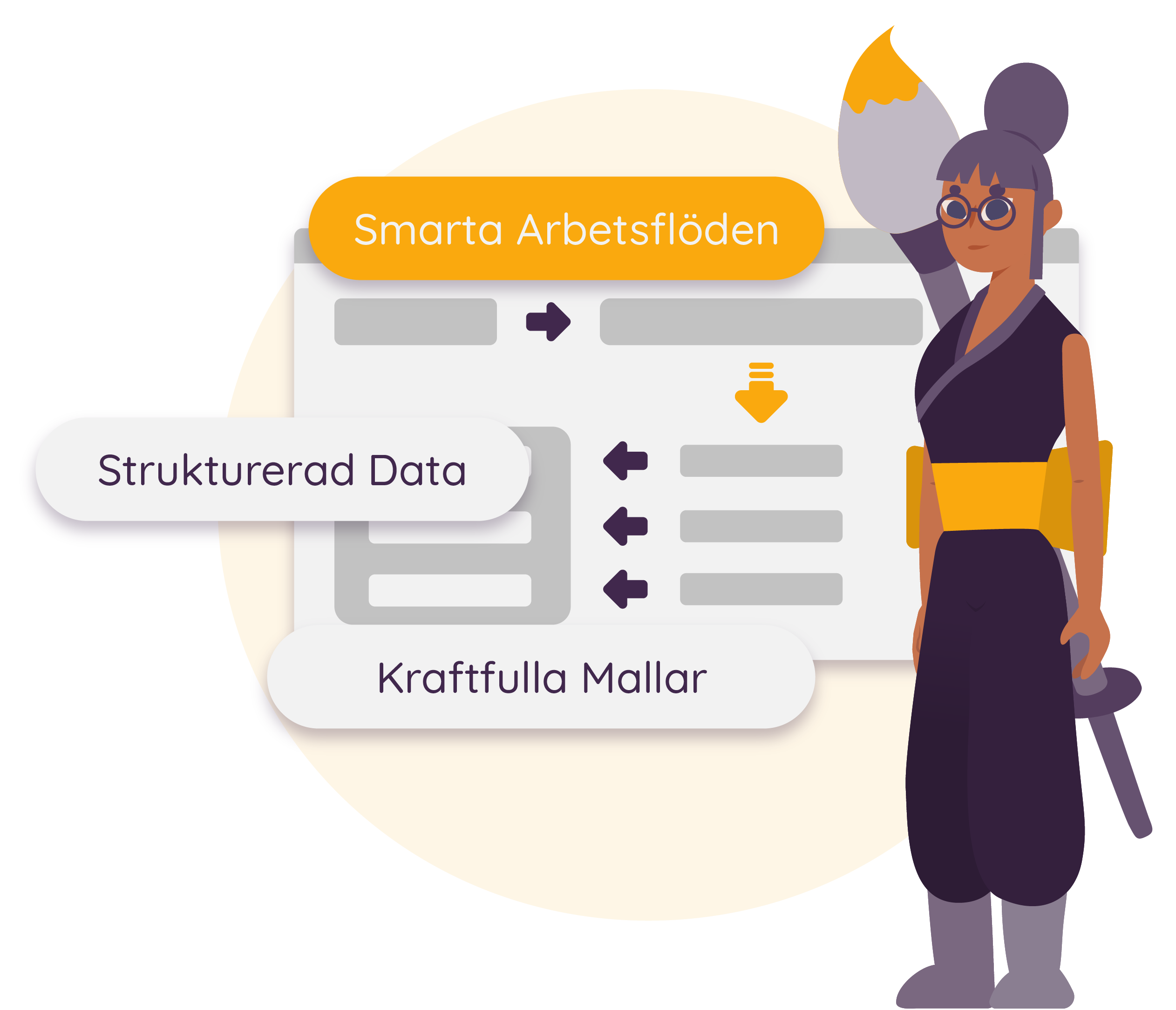 Smarta Arbetsflöden

Strukturerad Data

Kraftfulla Mallar