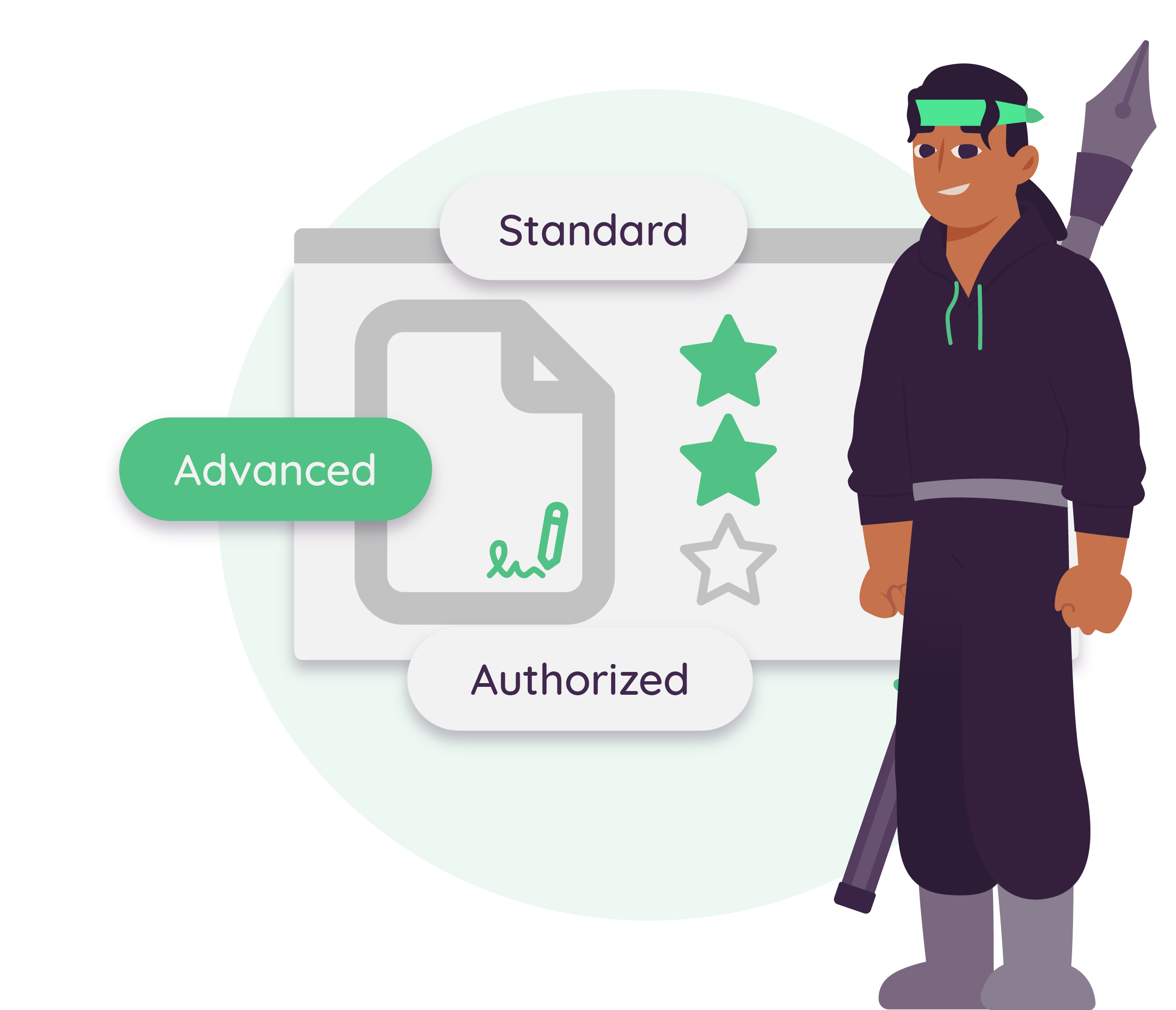 Standard

Advanced

Authorized