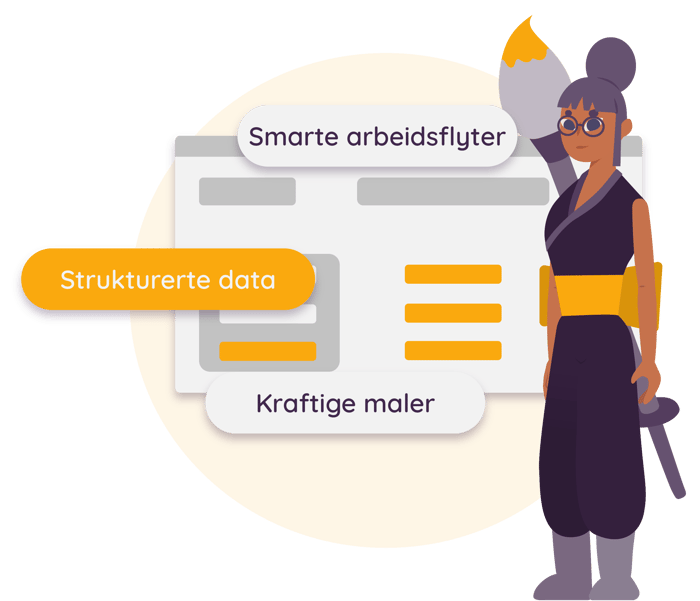 Smarte arbeidsflyter

Strukturerte data

Kraftige maler