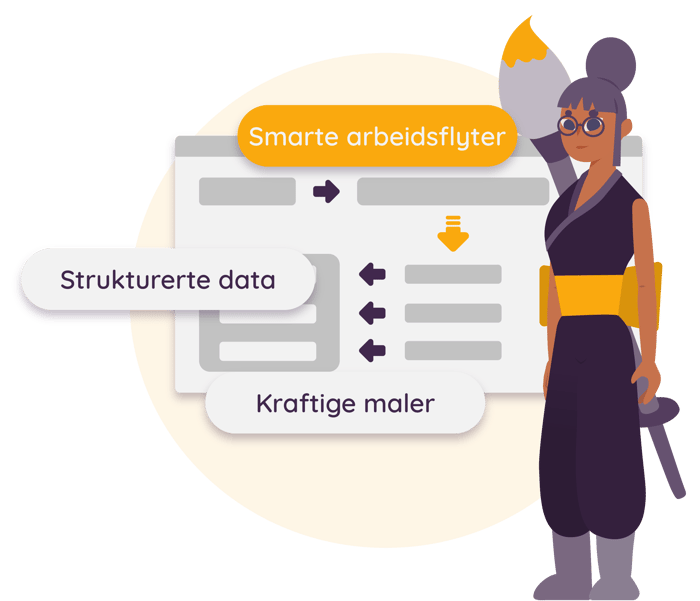 Smarte arbeidsflyter

Strukturerte data

Kraftige maler