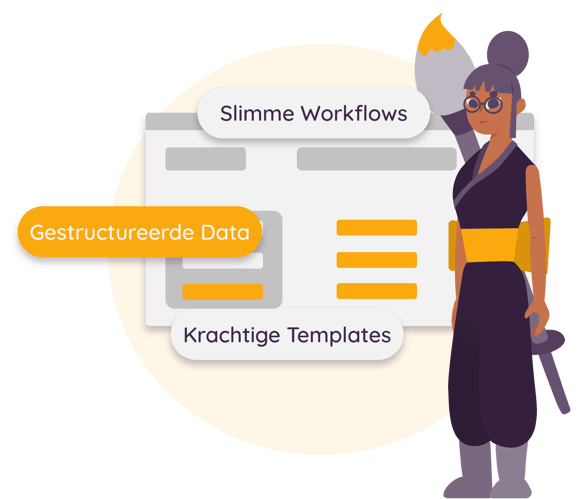 Slimme Workflows

Gestructureerde Data

Krachtige Templates