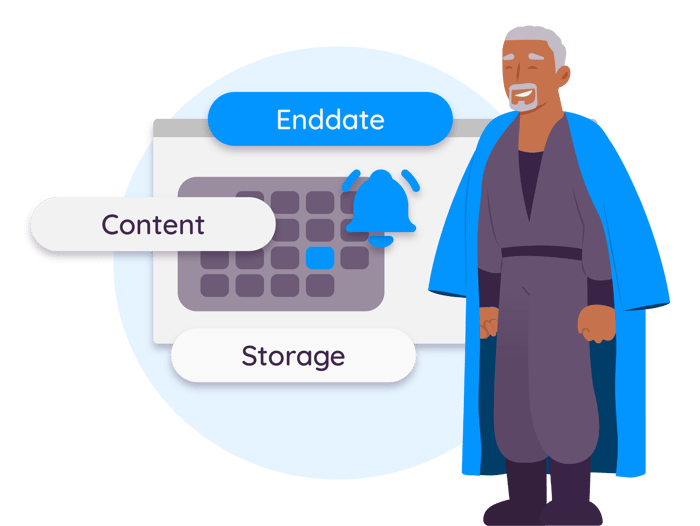 Enddate

Content

Storage